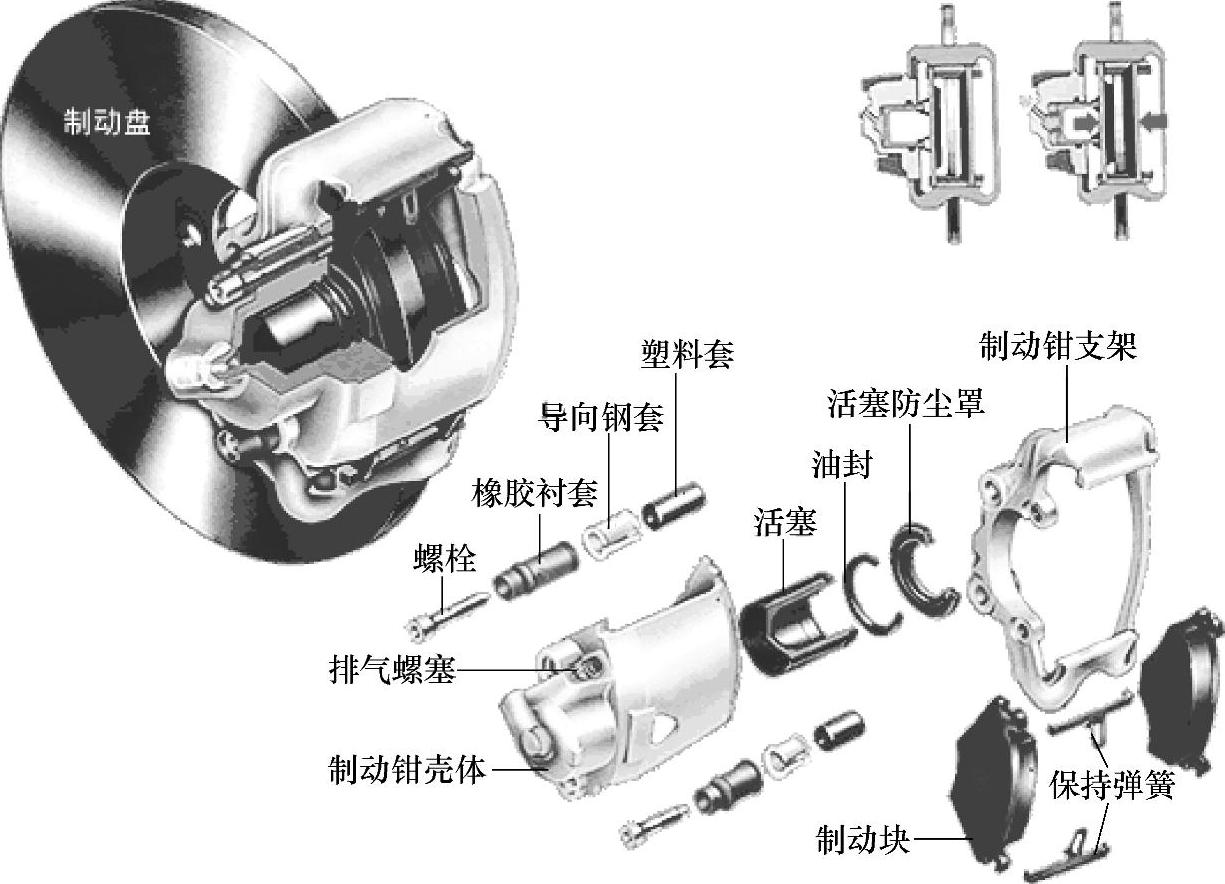 制动盘

塑料套

导向钢套

橡胶衬套

螺栓

排气螺塞

制动钳壳体

活塞

油封

活塞防尘罩

制动钳支架

保持弹簧

制动块