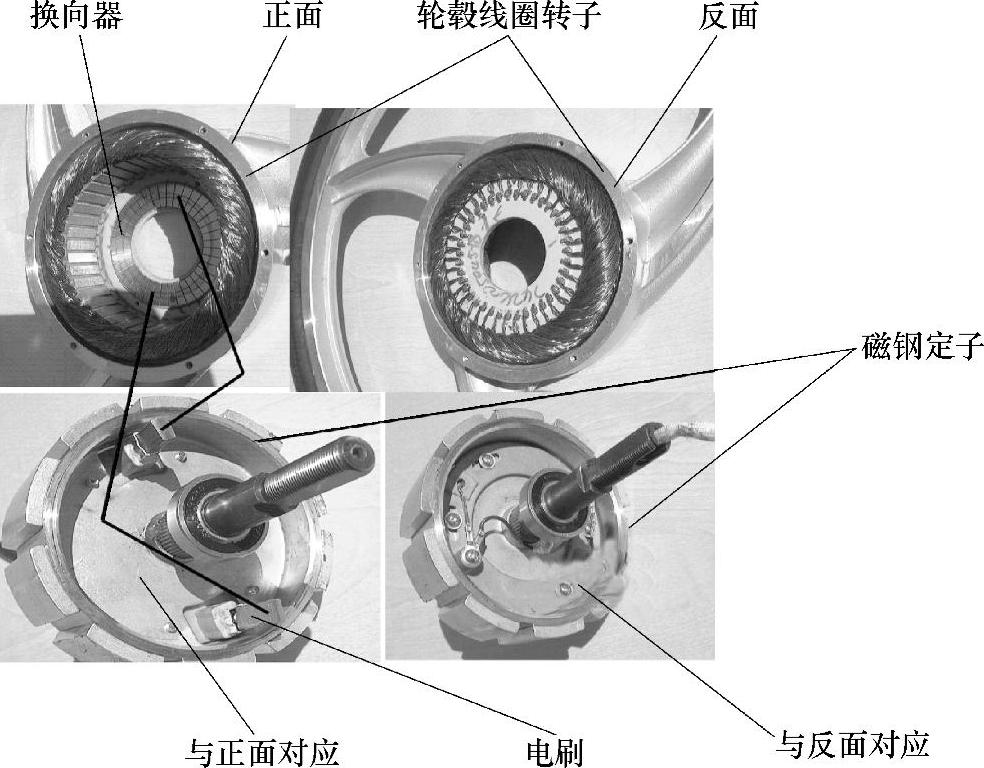 换向器
正面
轮毂线圈转子
反面
磁钢定子
与正面对应
电刷
与反面对应