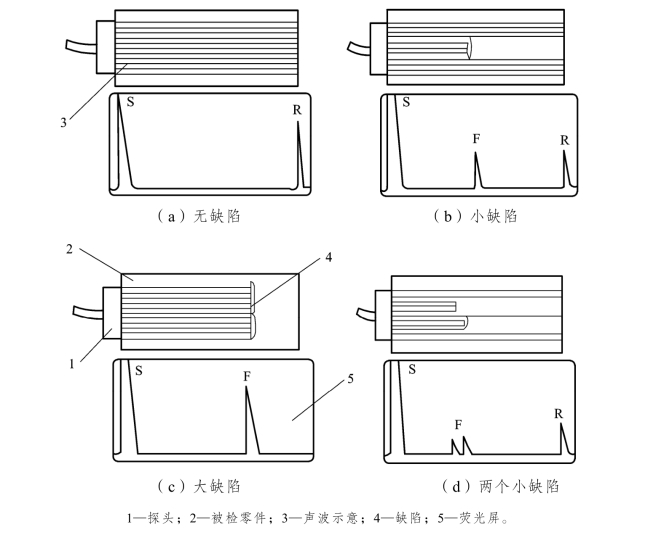 3

S

R

（a）无缺陷

S

F

R

（b）小缺陷

2

4

1

S

F

5

（c）大缺陷

S

F

R

（d）两个小缺陷

1—探头；2—被检零件；3—声波示意；4—缺陷；5—荧光屏。