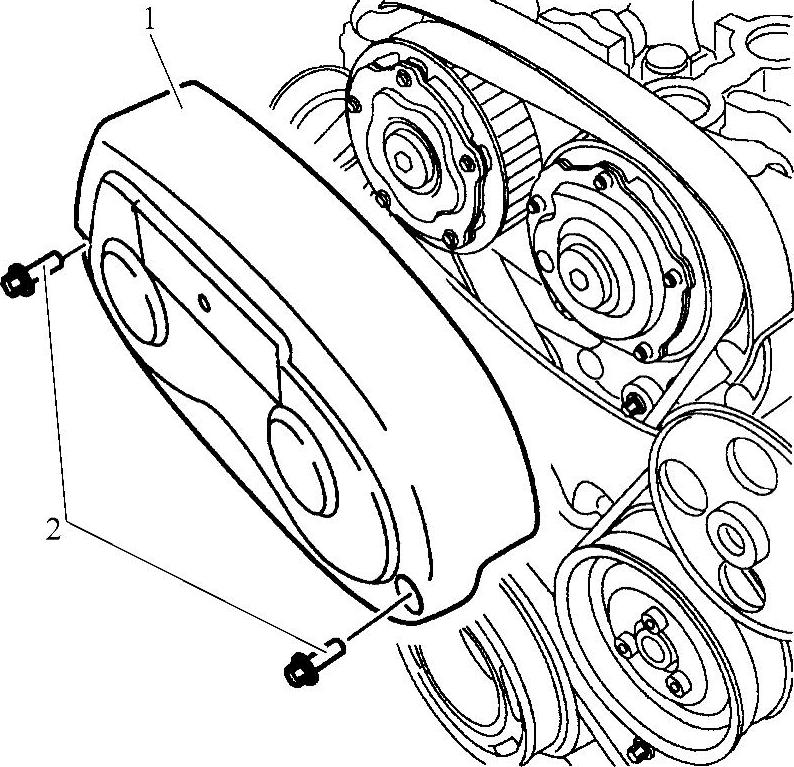 1

2