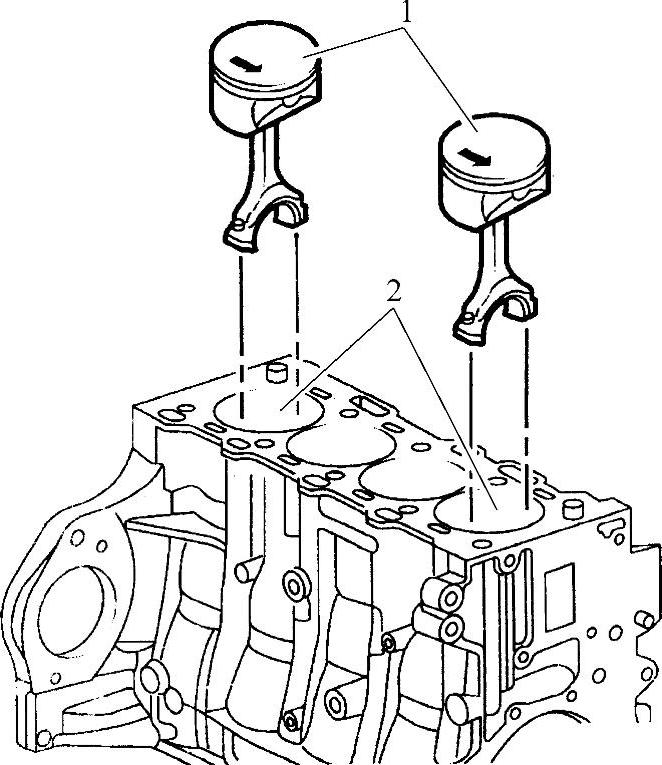 1
2