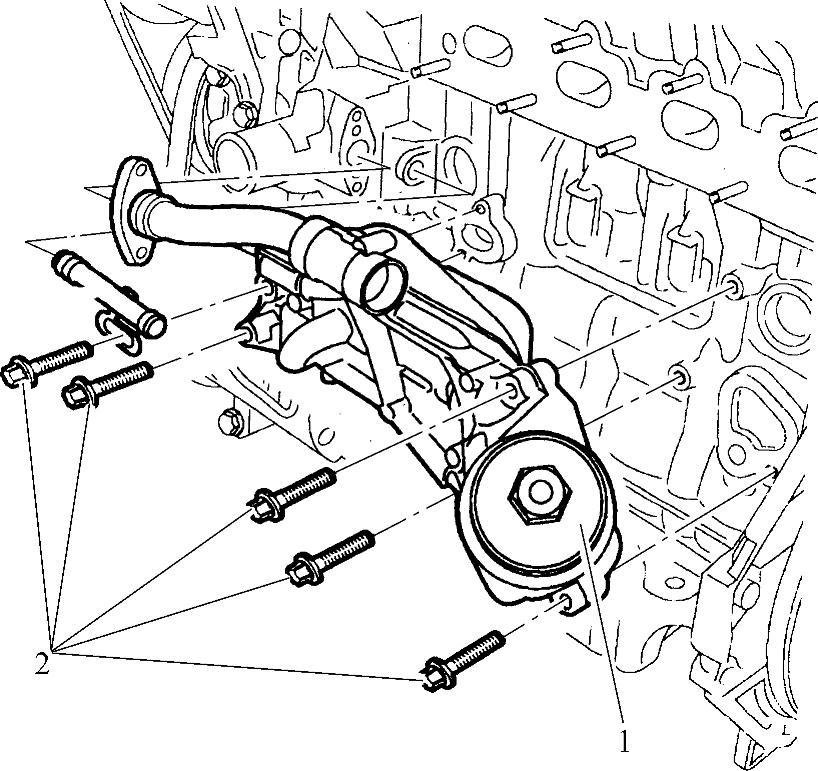 2
1