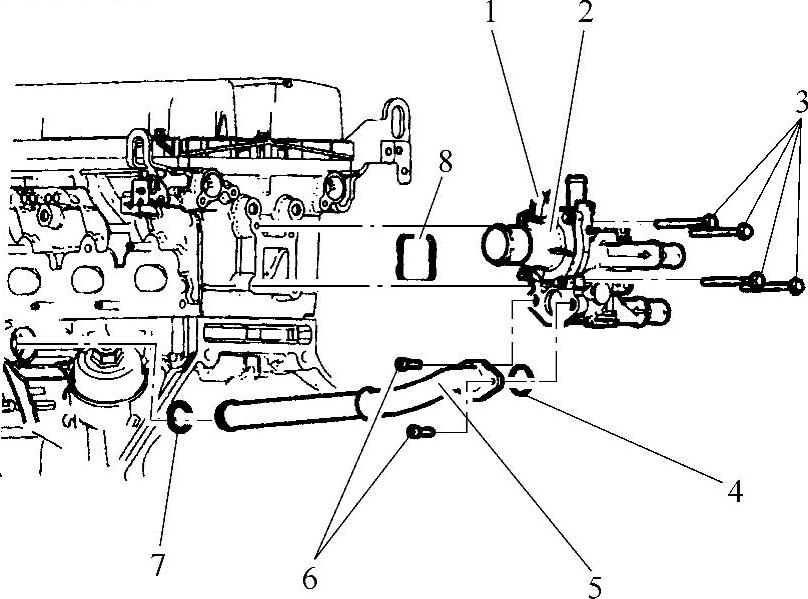 1
2
3
8
4
7
6
5