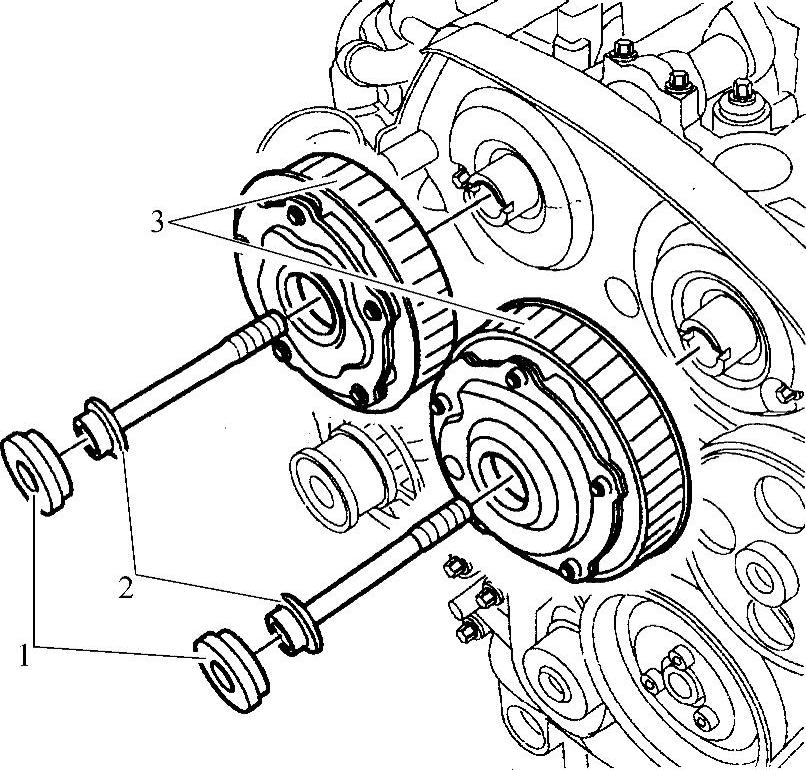 3
2
1