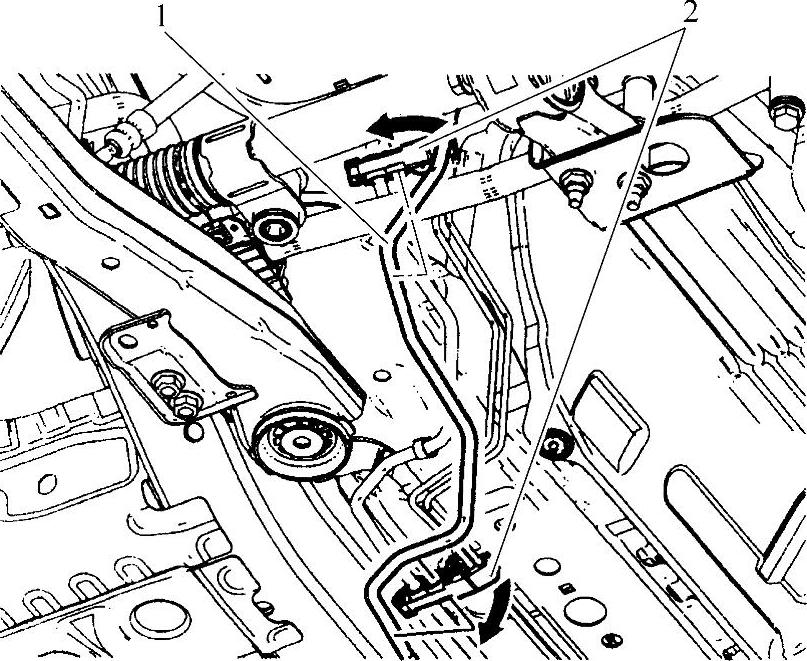 1
2