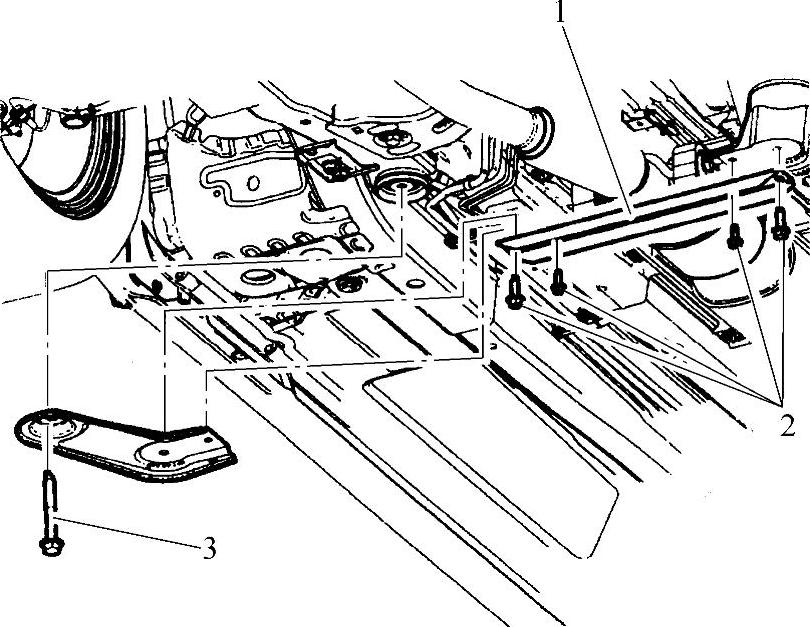 1

2

3