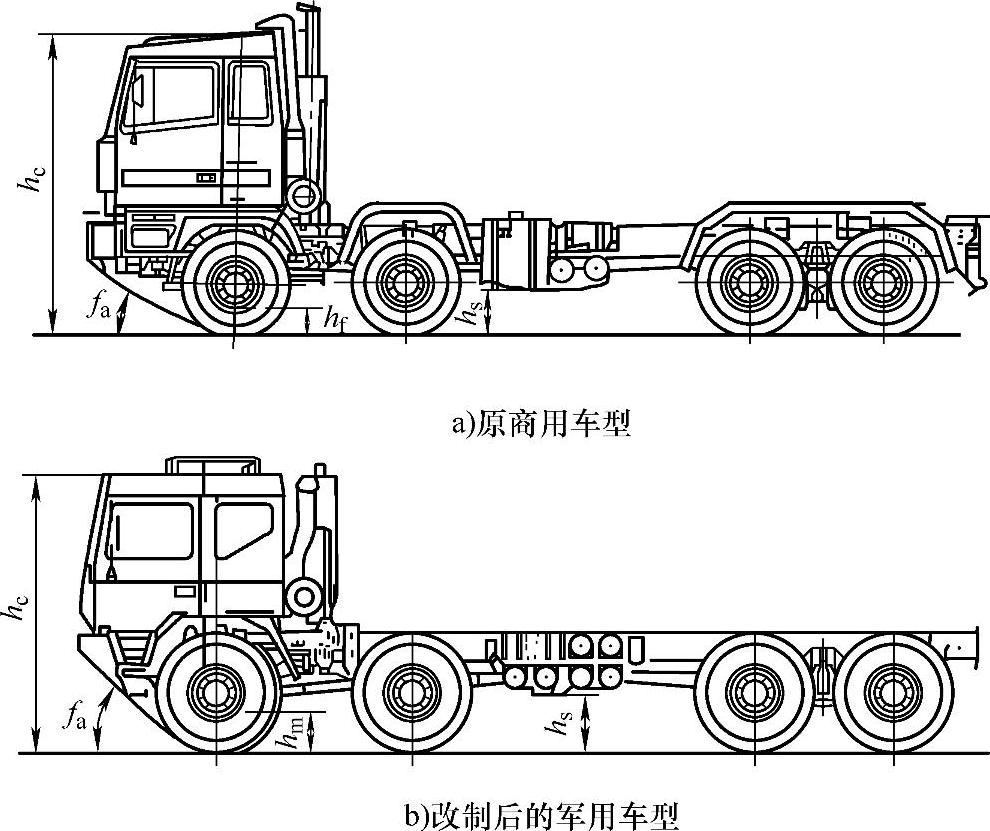 $h_c$

$f_a$

$h_f$

$h_s$

a)原商用车型

$h_c$

$f_a$

$h_m$

$h_s$

b)改制后的军用车型