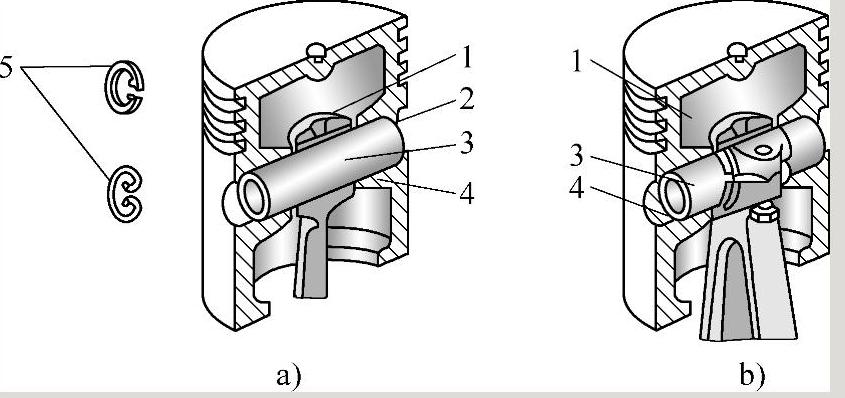 5
1
2
3
4
a)
1
3
4
b)