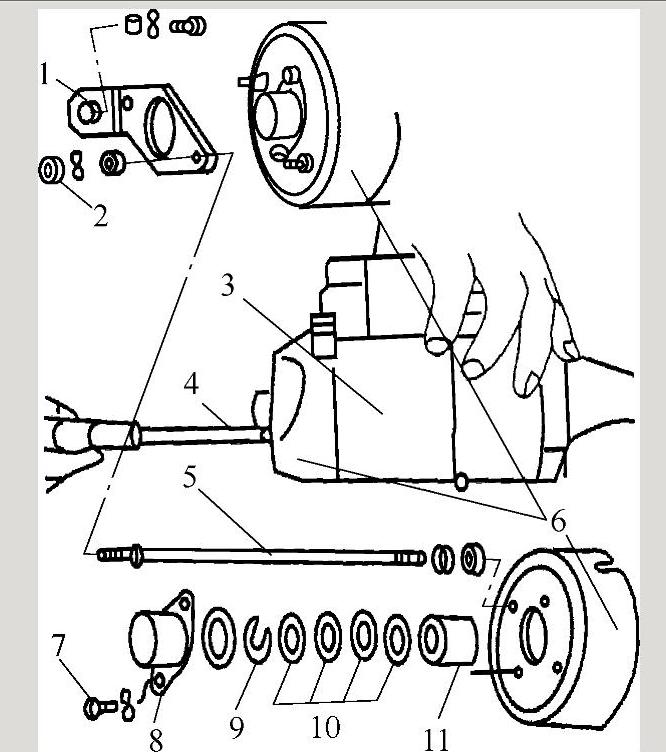 1
2
3
4
5
6
7
8
9
10
11