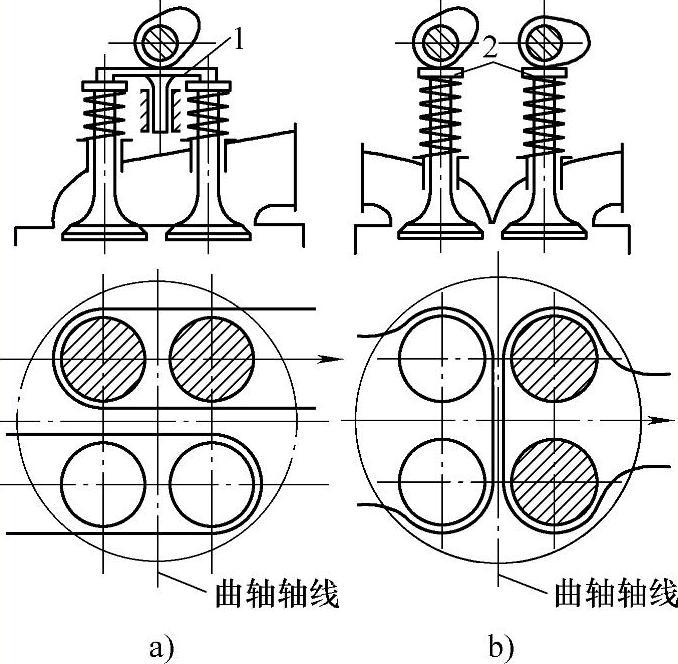 1

2

曲轴轴线

曲轴轴线

a)

b)