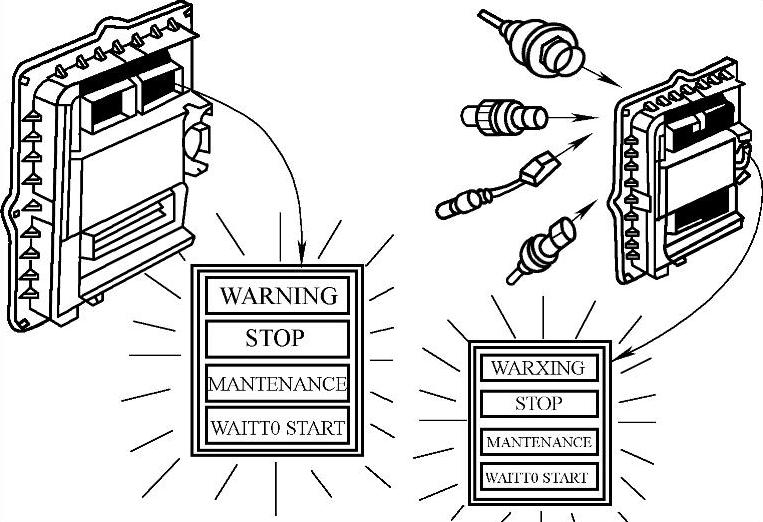 WARNING
STOP
MANTENANCE
WAITT0 START

WARXING
STOP
MANTENANCE
WAITT0 START