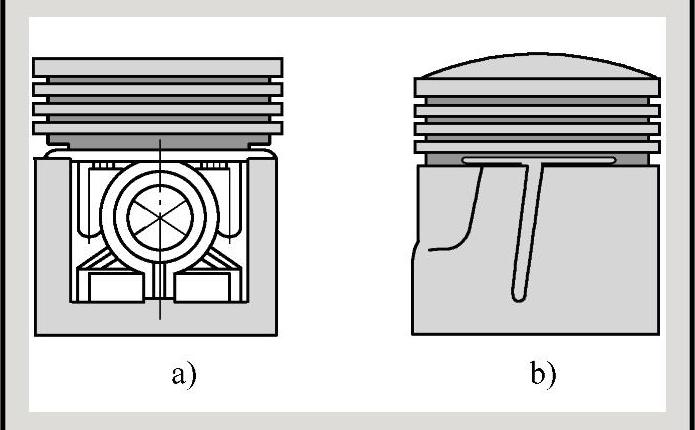 a)

b)