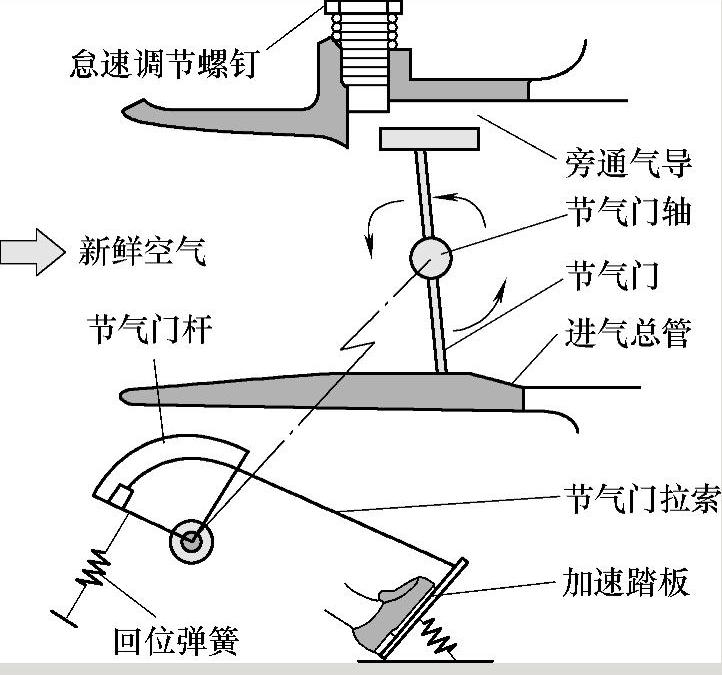 怠速调节螺钉

旁通气导

节气门轴

新鲜空气

节气门

节气门杆

进气总管

节气门拉索

加速踏板

回位弹簧