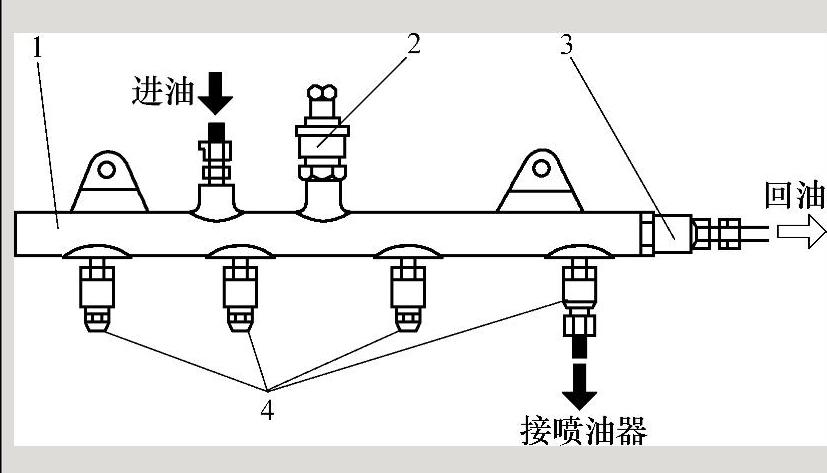 1
进油
2
3
回油
4
接喷油器