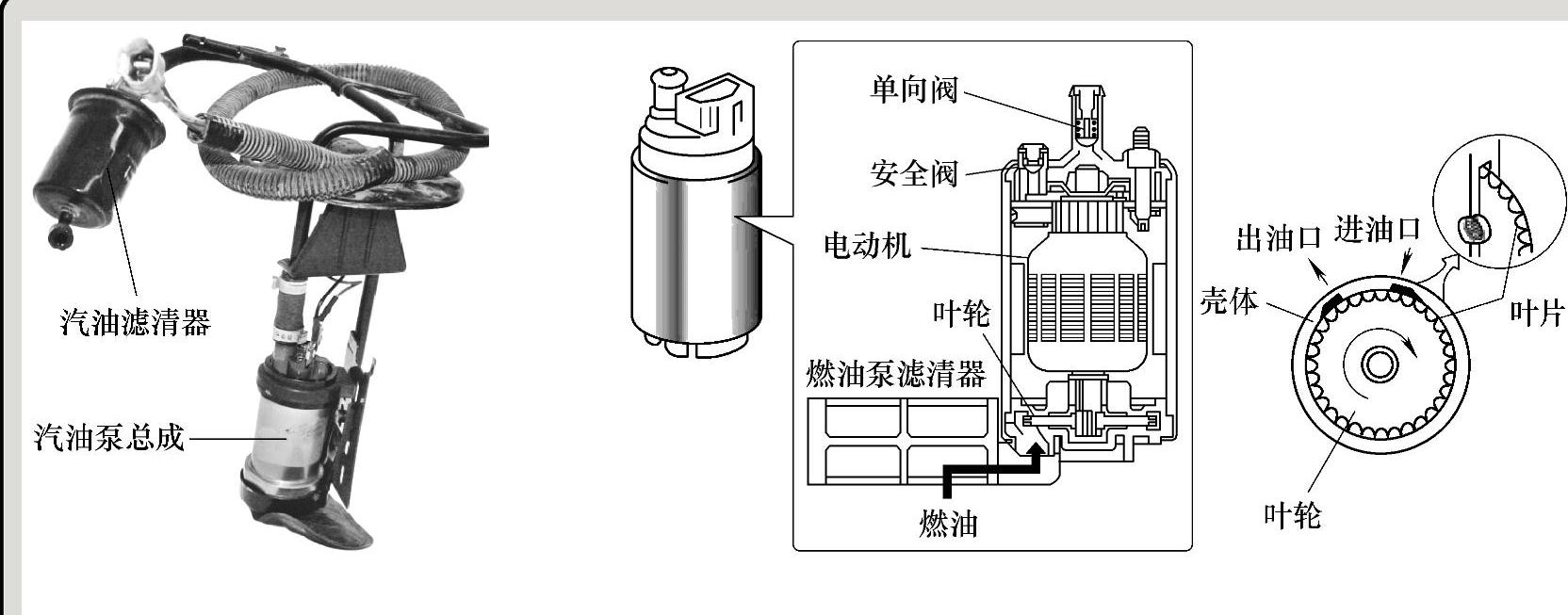 汽油滤清器

汽油泵总成

单向阀

安全阀

电动机

叶轮

燃油泵滤清器

燃油

出油口

进油口

壳体

叶片

叶轮