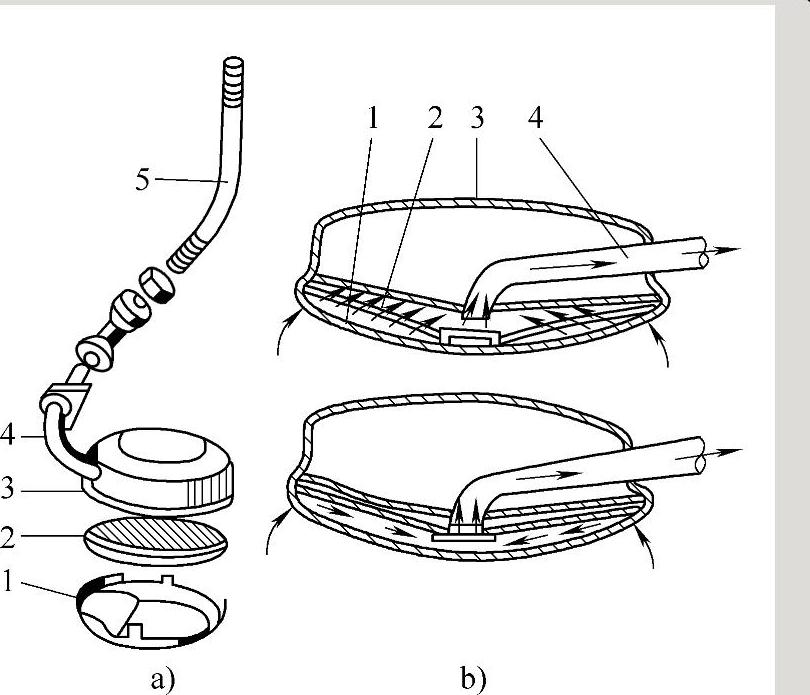 5
4
3
2
1
a)
1 2 3 4
b)