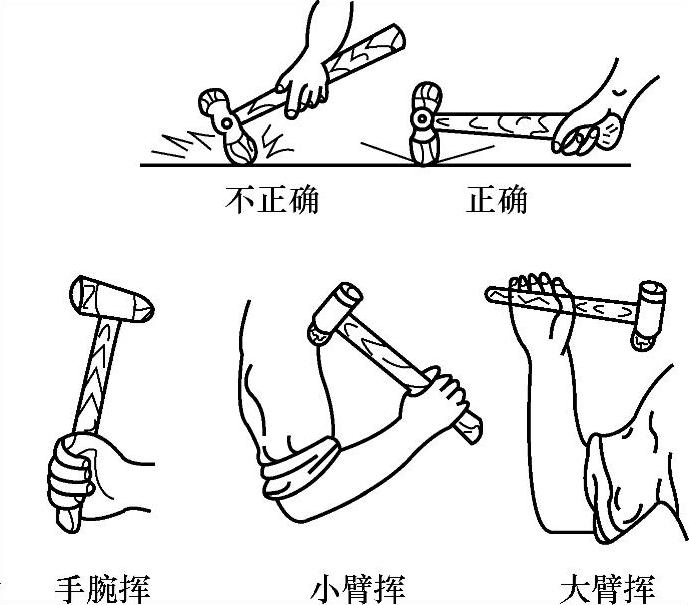 不正确　正确

手腕挥　小臂挥　大臂挥