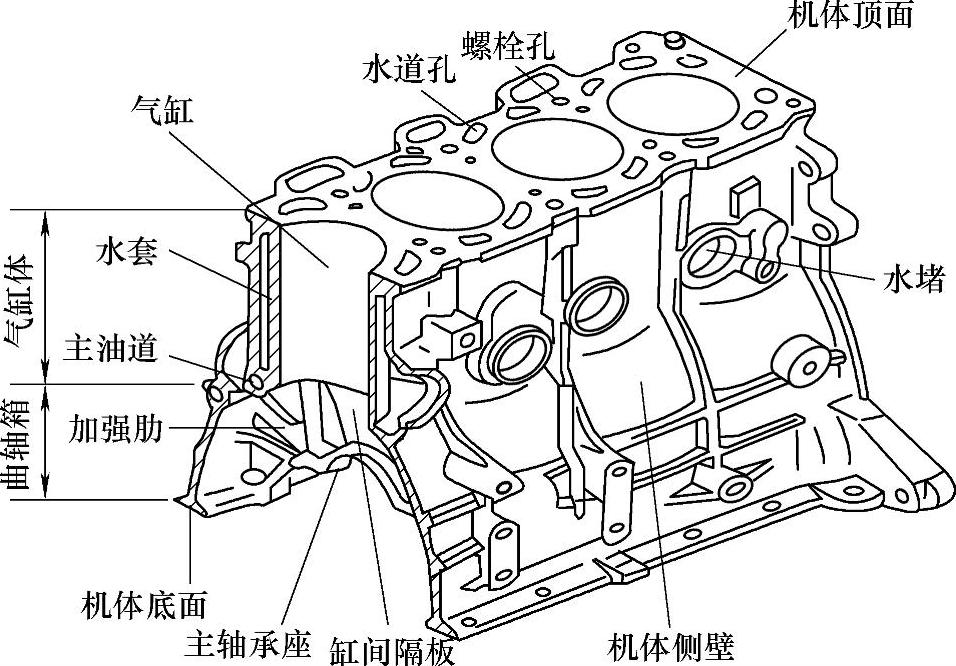 机体顶面
螺栓孔
水道孔
气缸
水套
气缸体
主油道
曲轴箱
加强肋
水堵
机体底面
主轴承座
缸间隔板
机体侧壁