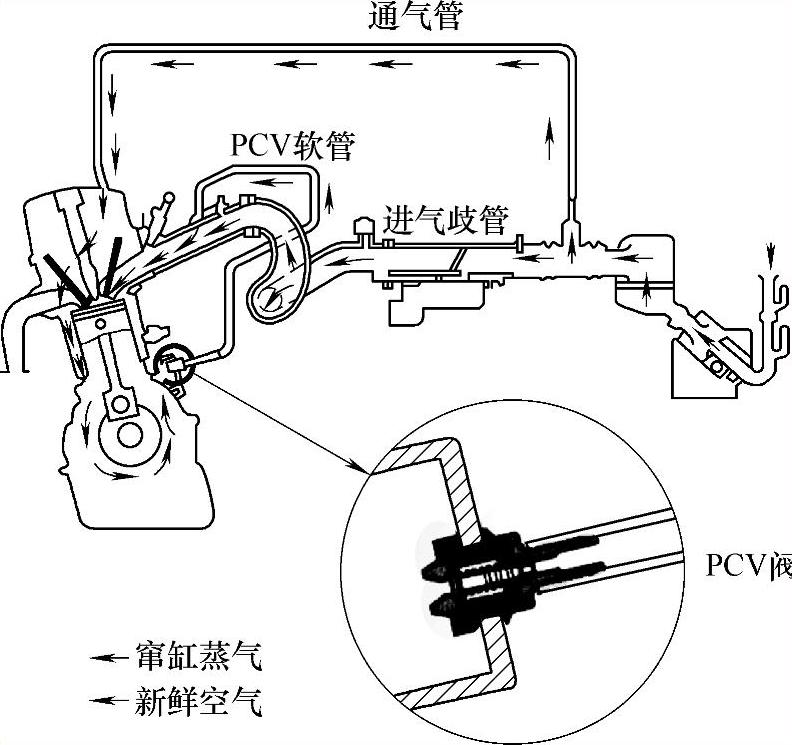 通气管

PCV软管

进气歧管

PCV阀

窜缸蒸气

新鲜空气