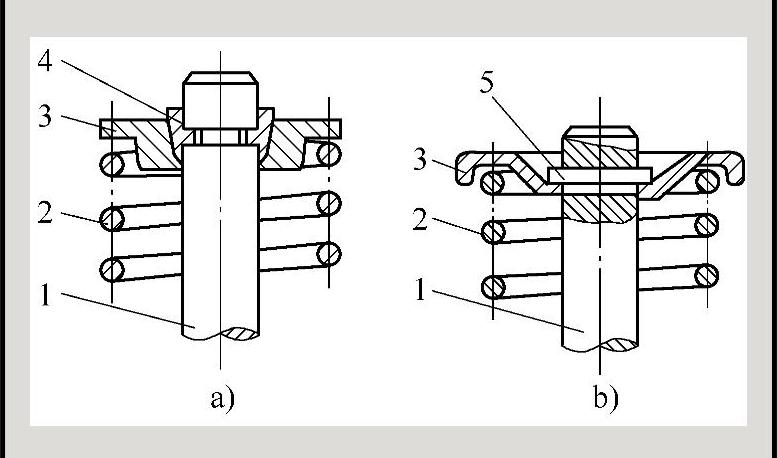 4
3
2
1
a)
5
3
2
1
b)