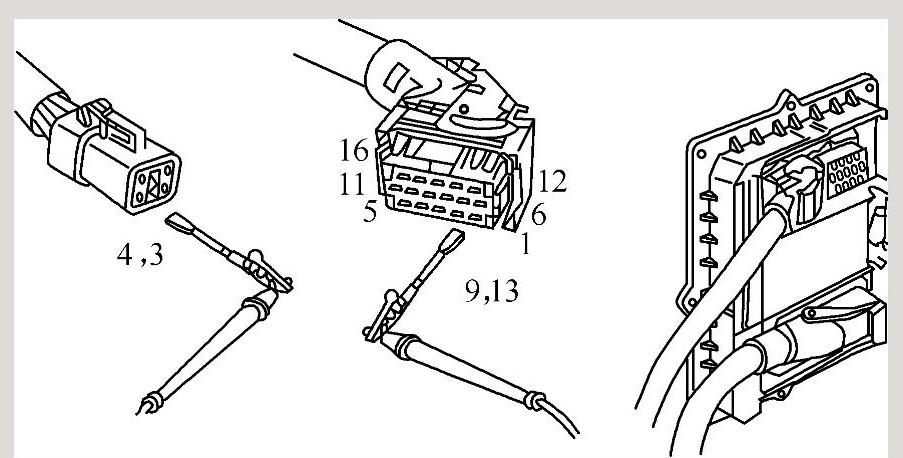 4 ,3

16
11
5
12
6
1

9,13