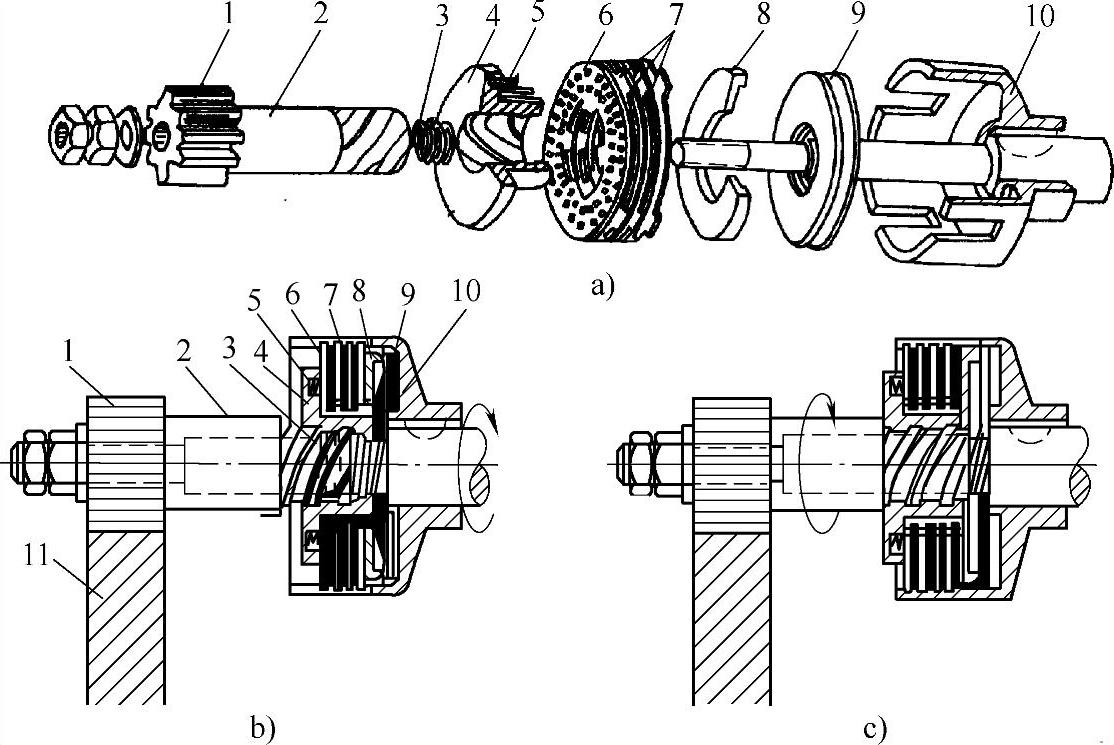 1 2 3 4 5 6 7 8 9 10

a)

5 6 7 8 9 10

1 2 3 4

11

b)

c)