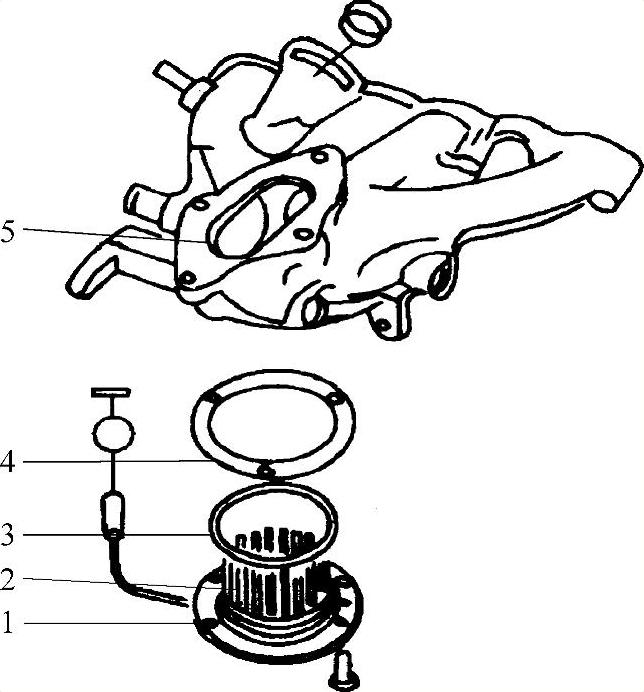 5
4
3
2
1