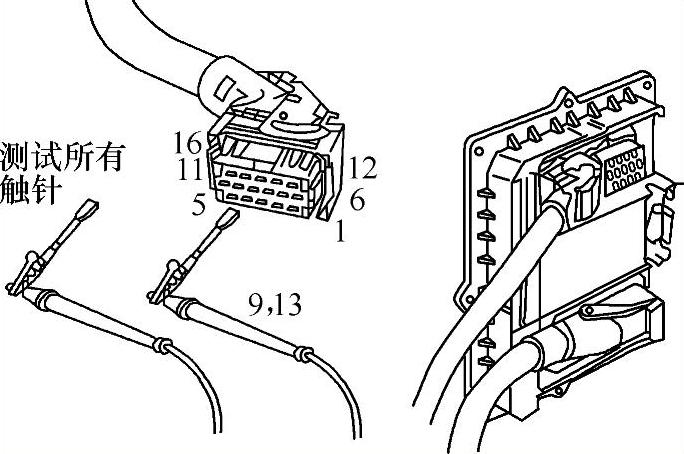 测试所有触针

16
11
5
12
6
1

9,13