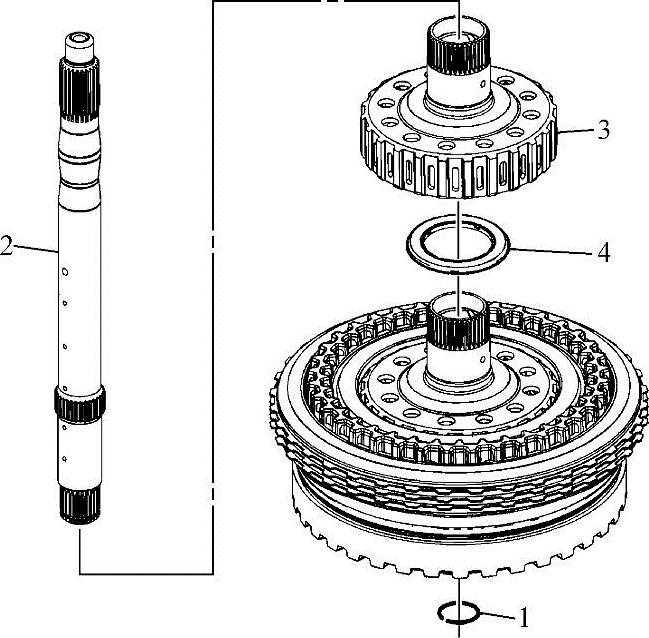 3
2
4
1