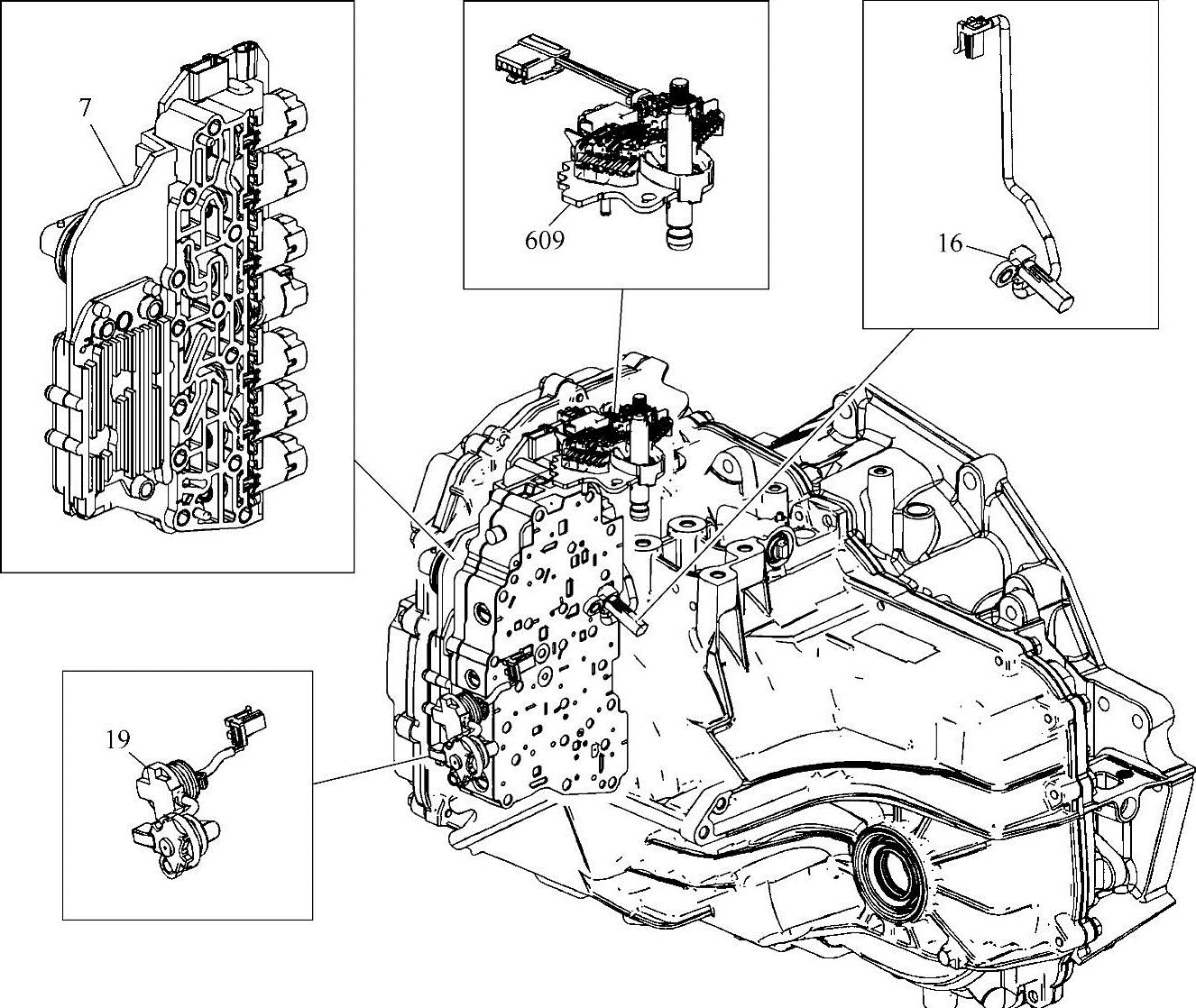 7

609

16

19