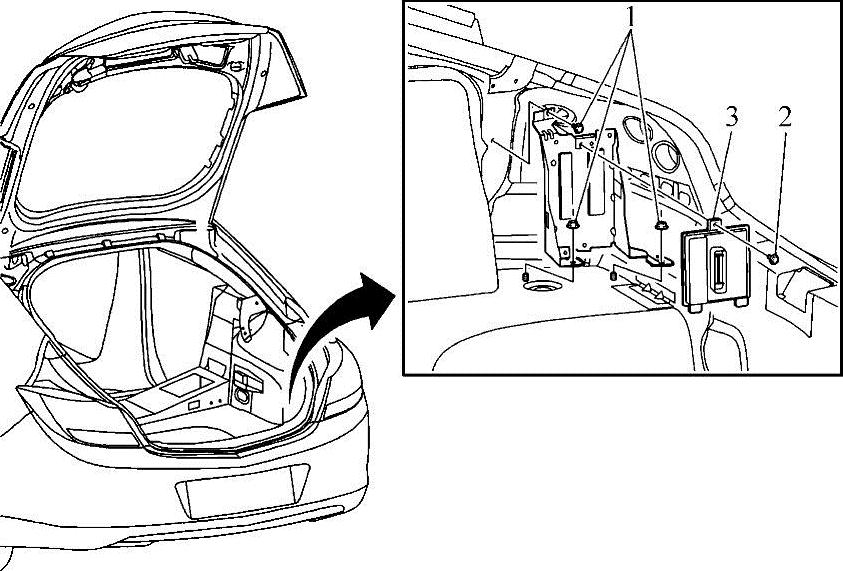 1
3
2