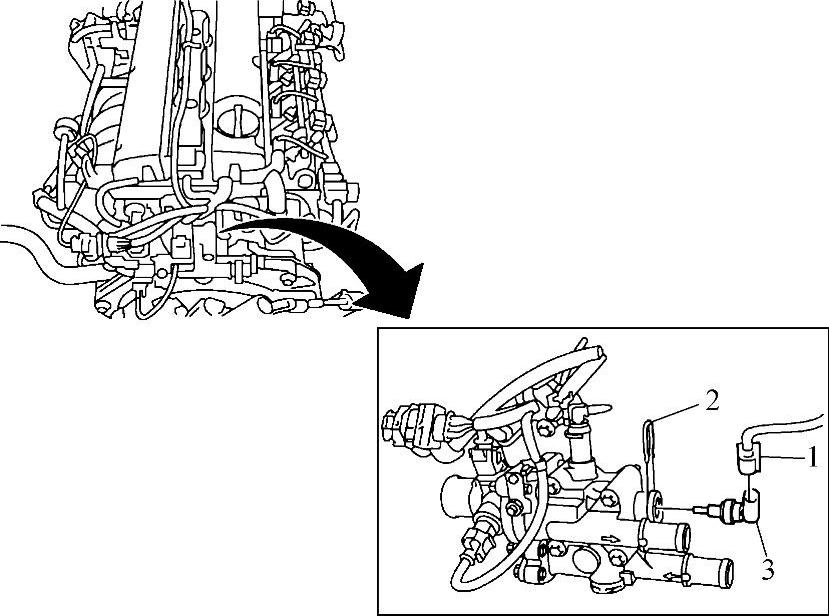 2
1
3