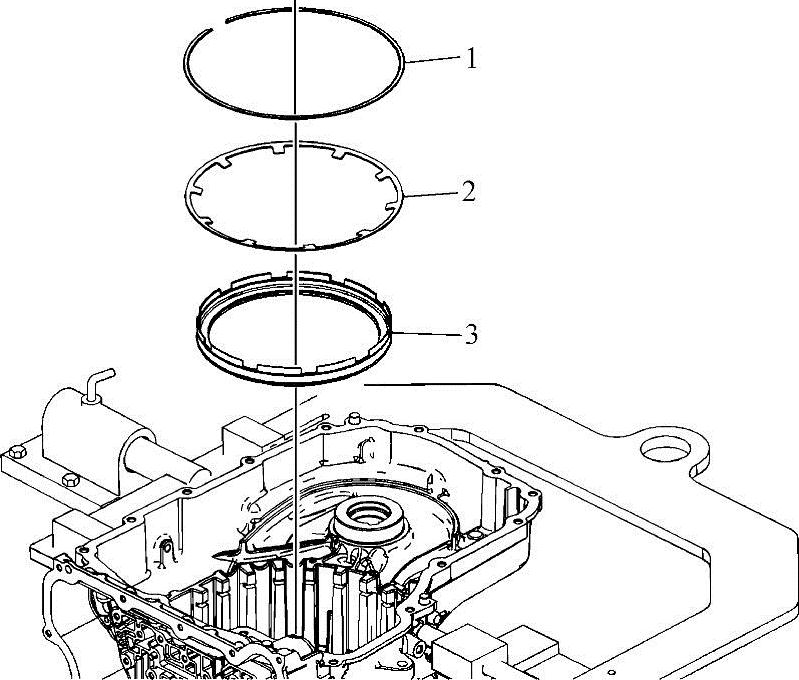 1

2

3