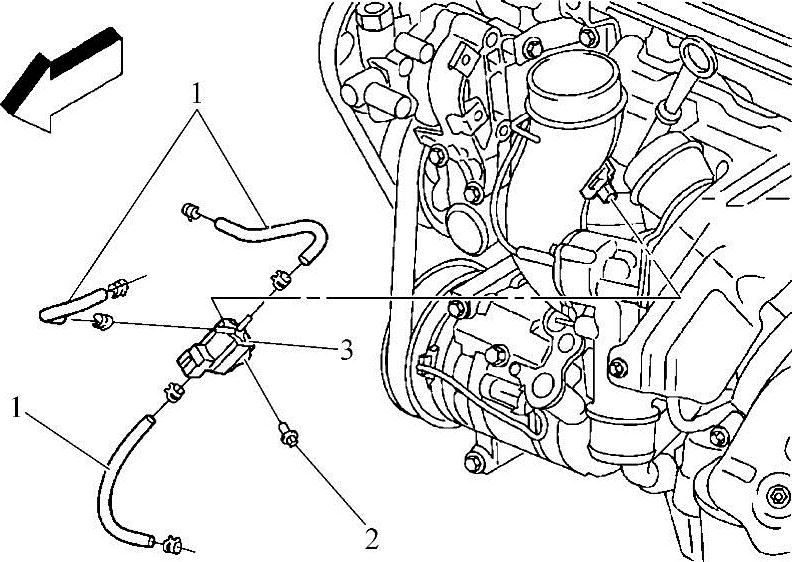 1
3
1
2