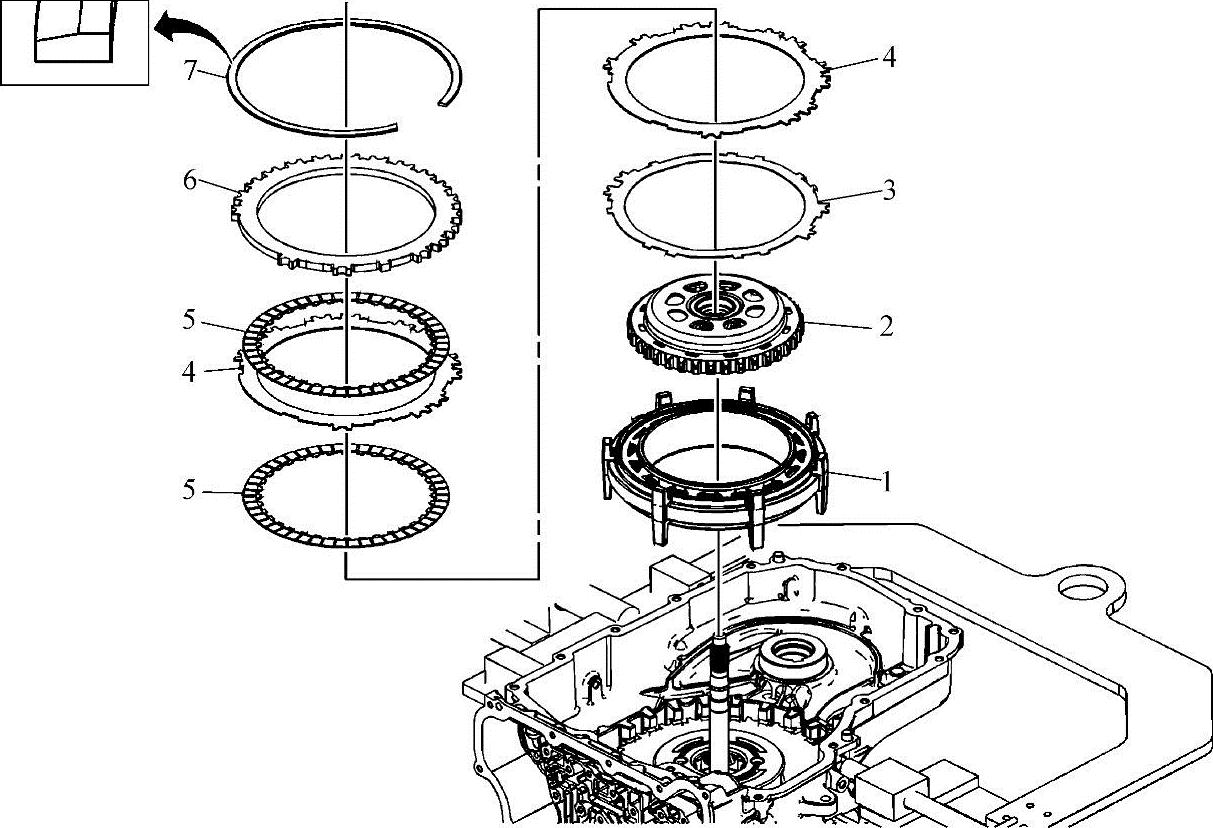 7
6
5
4
5
4
3
2
1