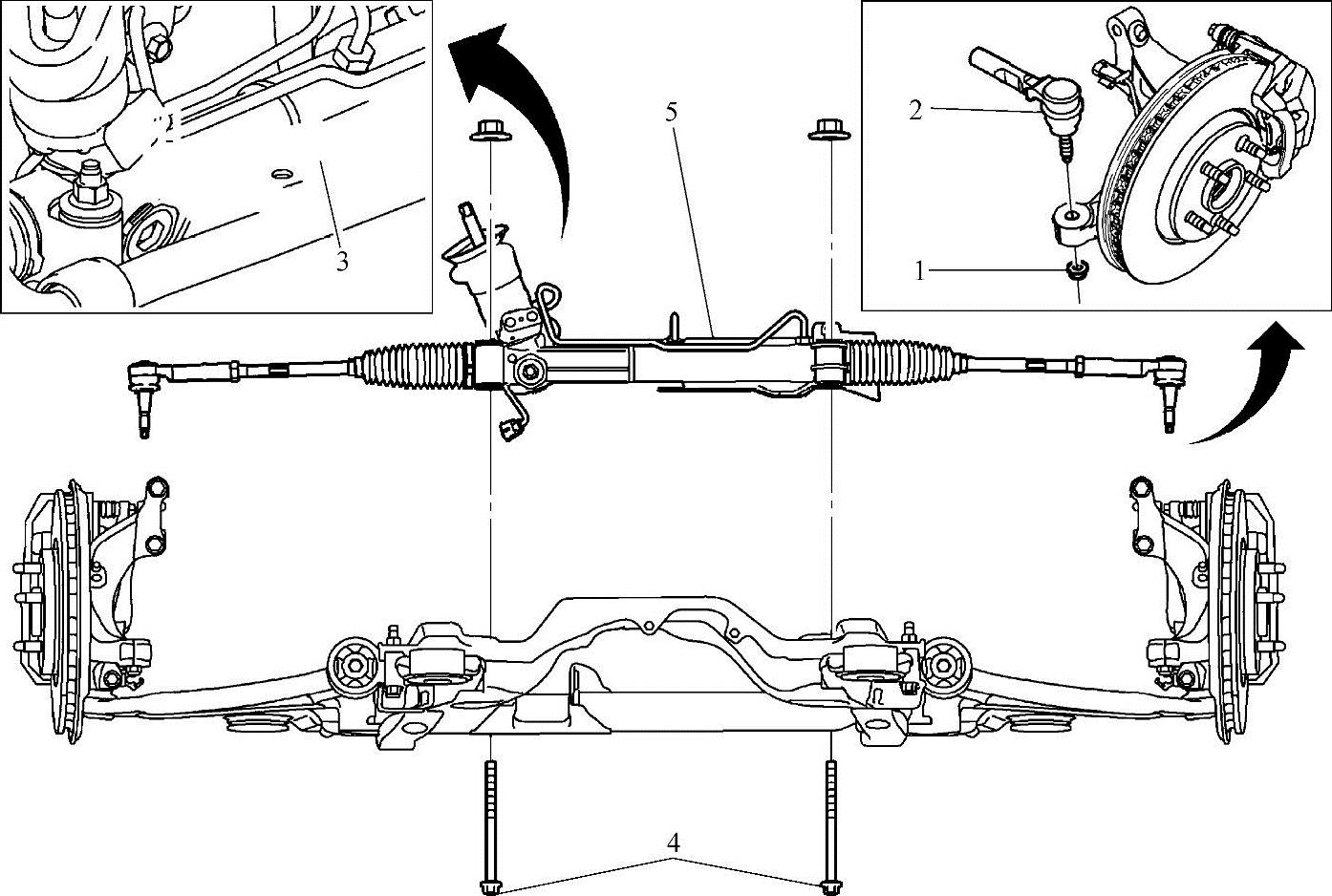 3
5
2
1
4