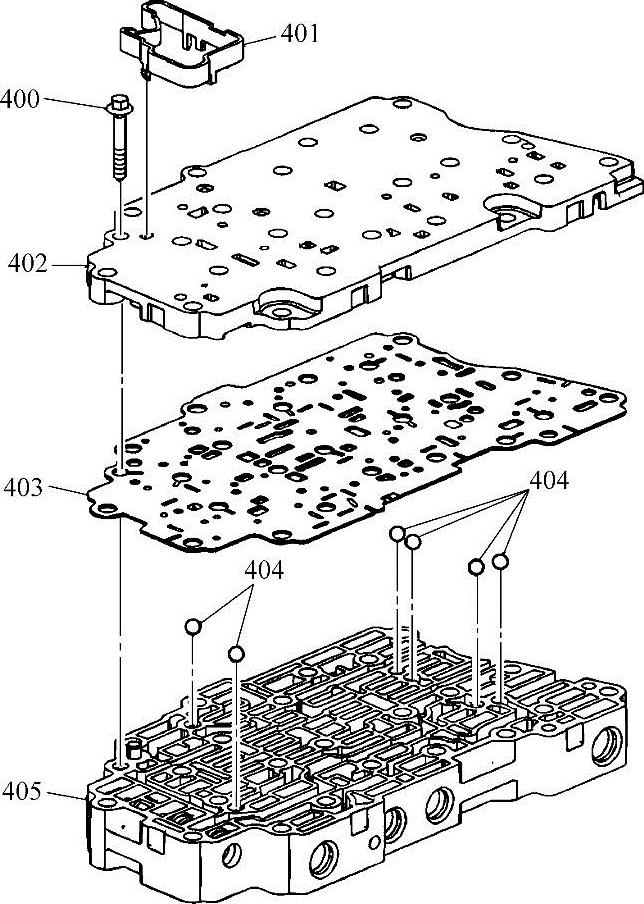 401
400
402
403
404
404
405