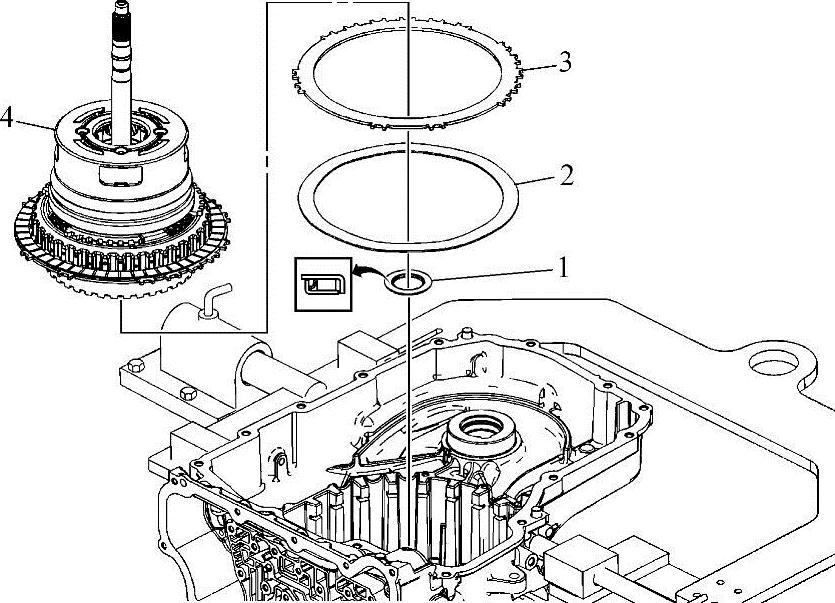 4

3

2

1