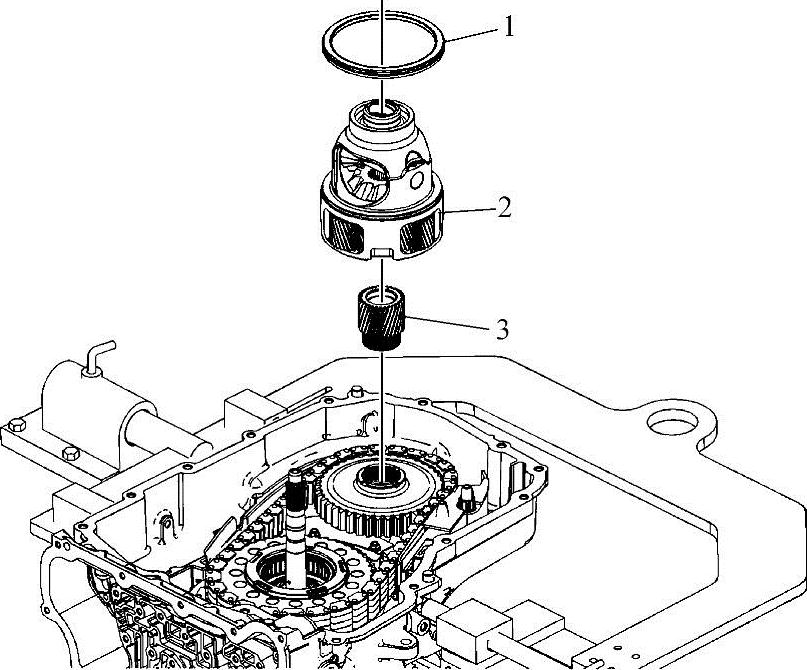 1
2
3