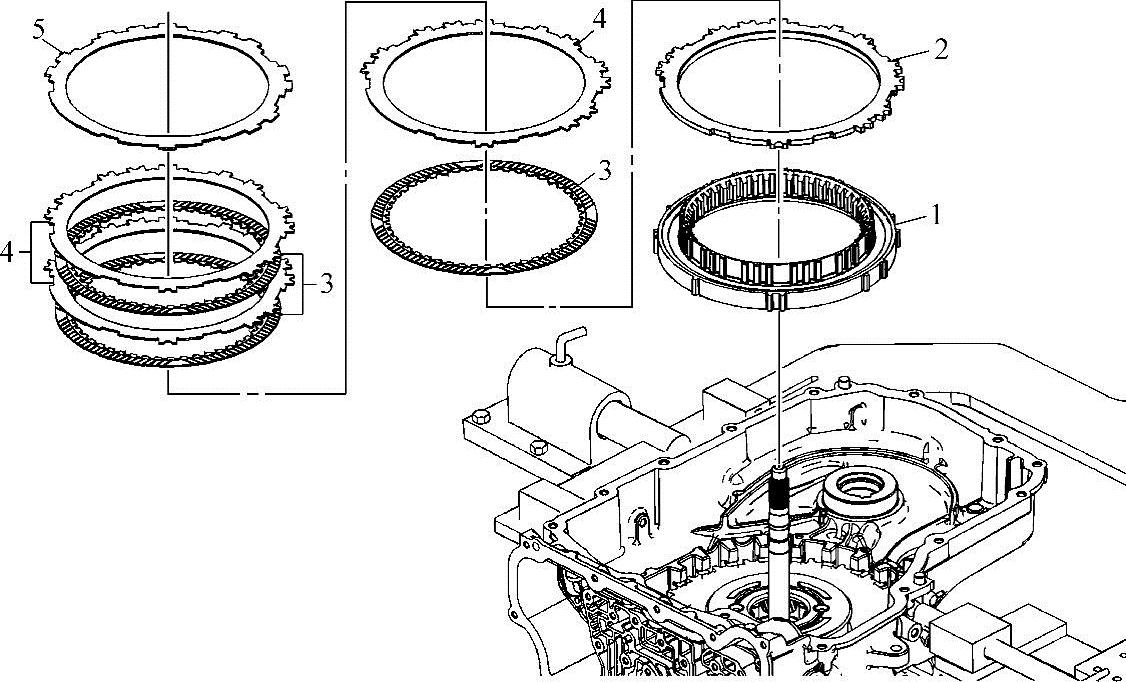 5
4
2
3
1
4
3