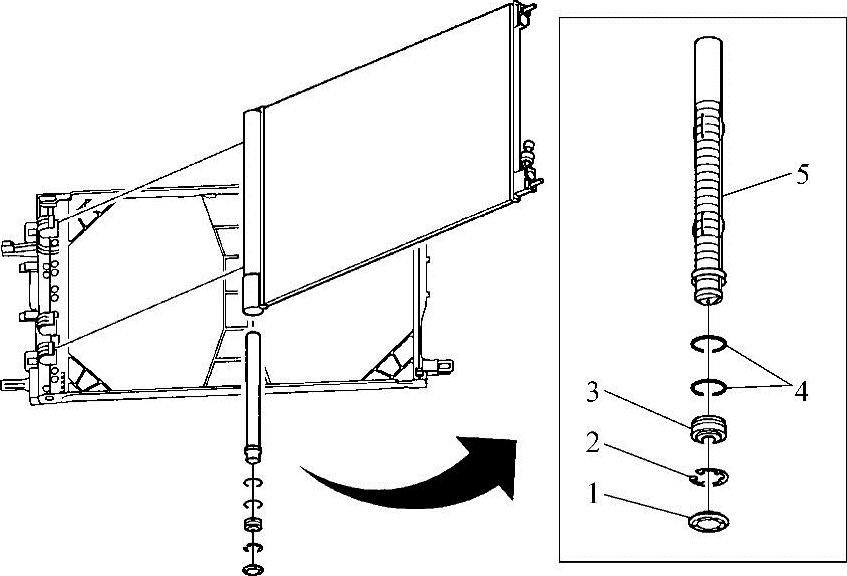 5
4
3
2
1