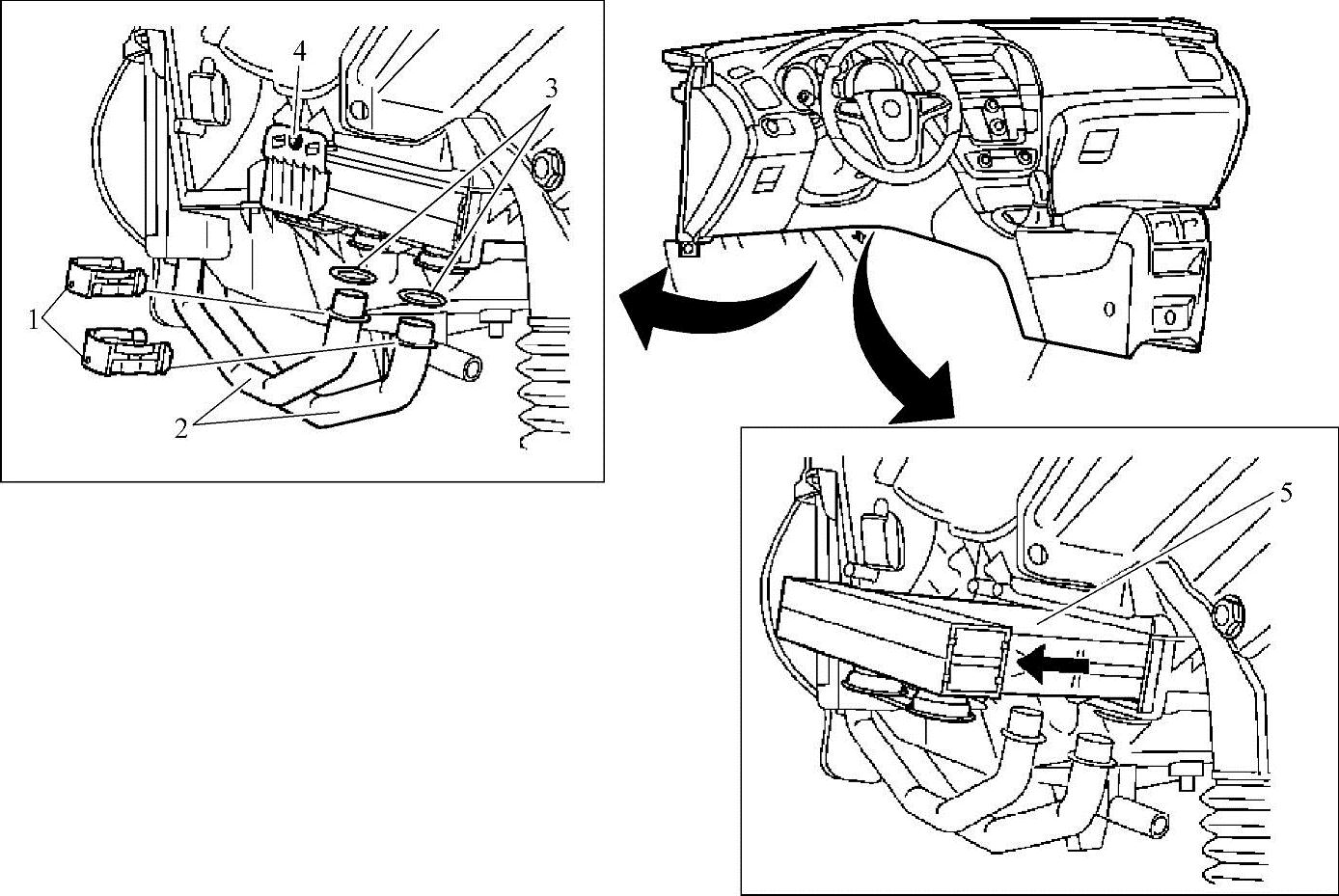 4
3
1
2
5