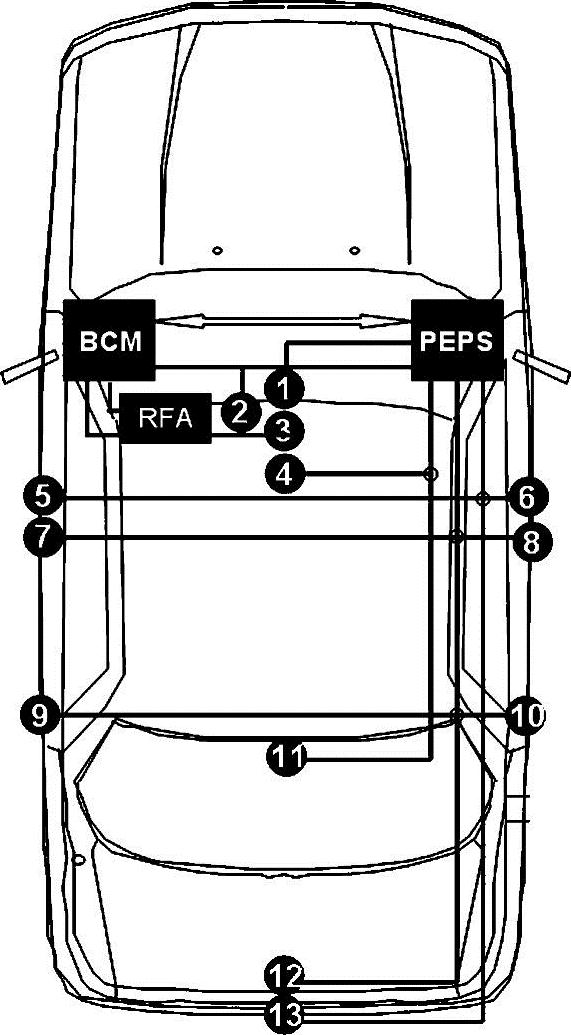 BCM
PEPS
RFA
1
2
3
4
5
6
7
8
9
10
11
12
13