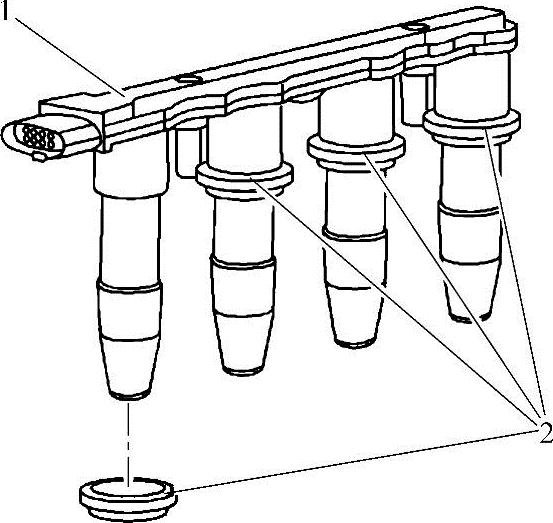 1

2