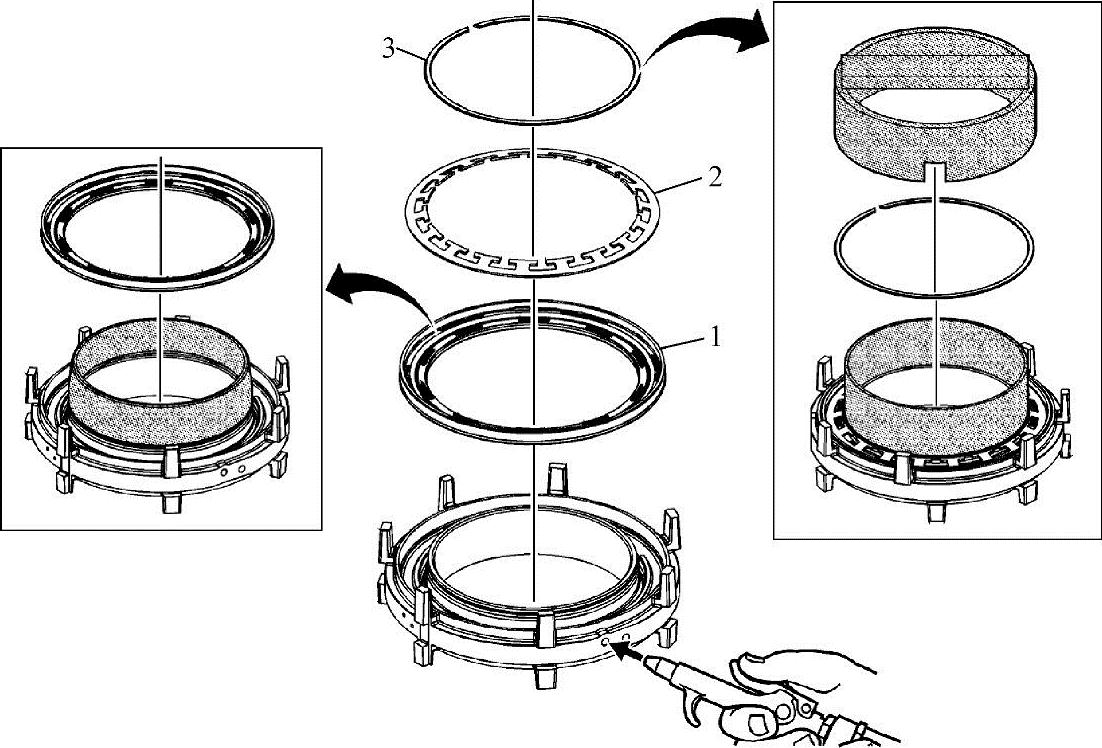 3
2
1