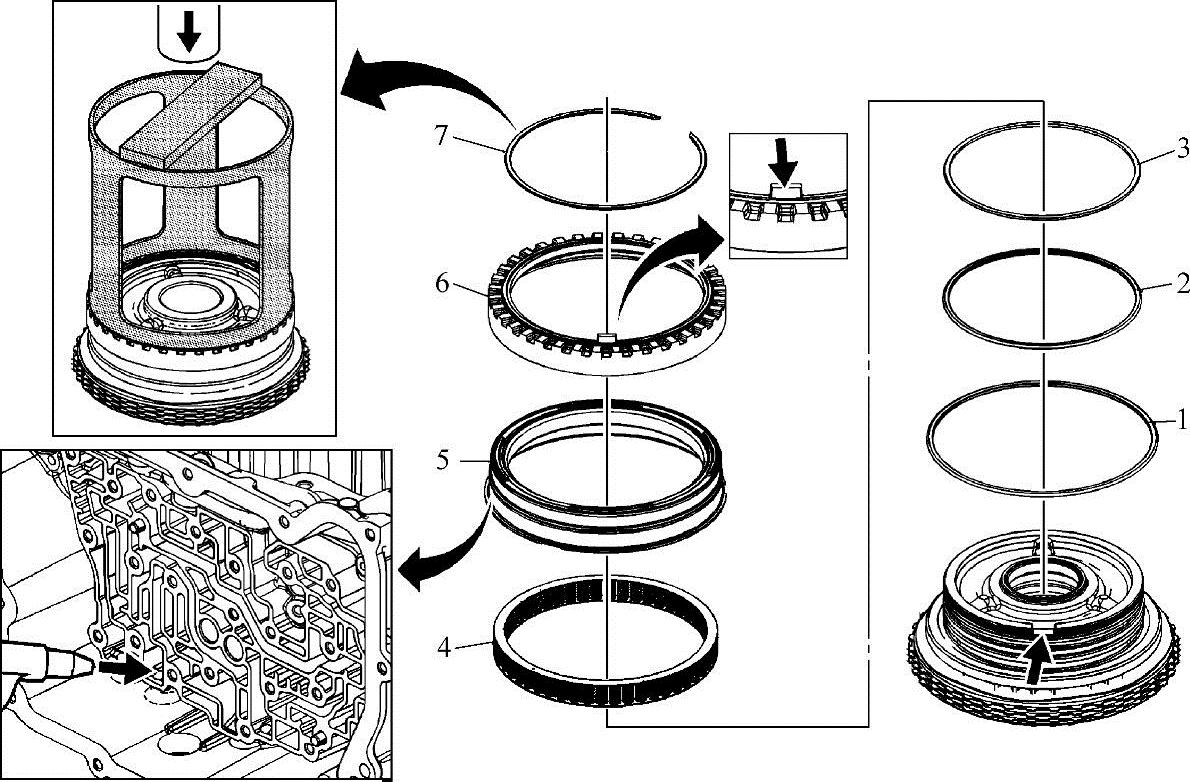 7
6
5
4
3
2
1