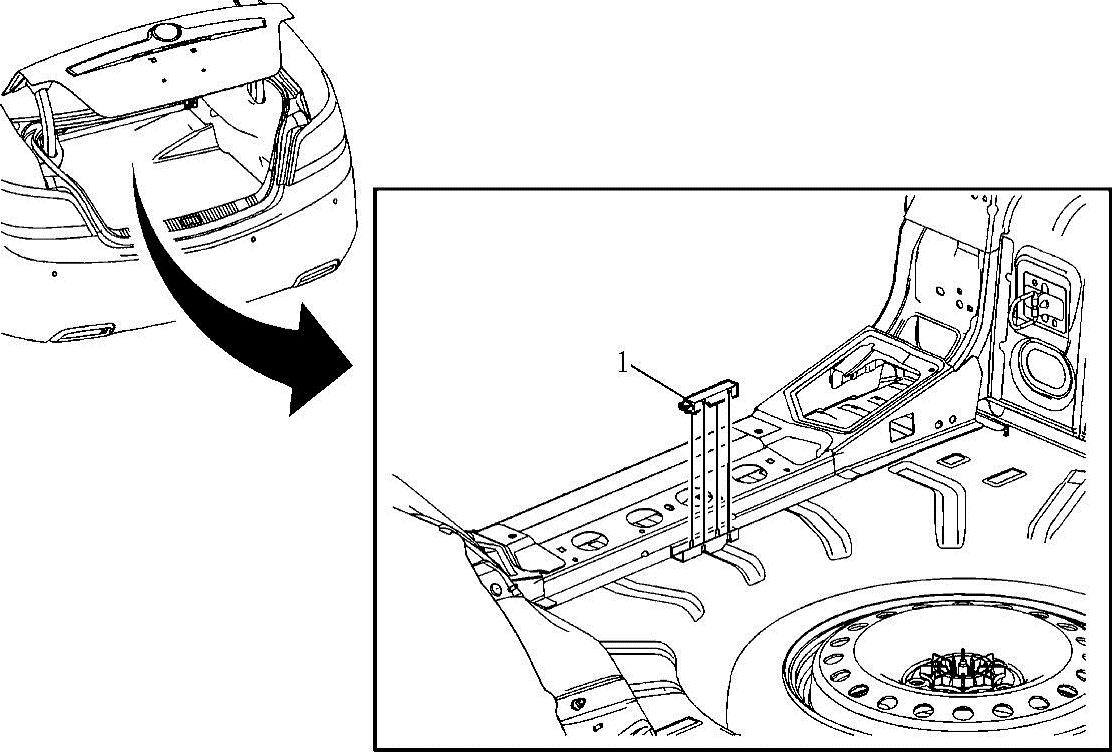 1