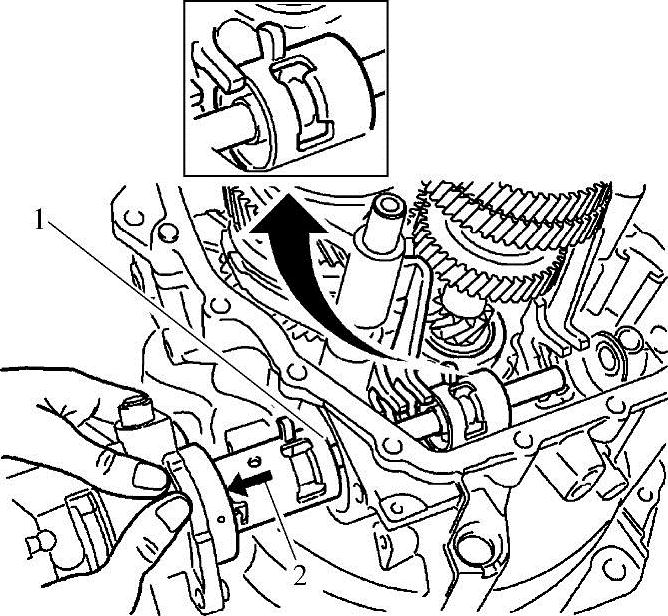 1
2