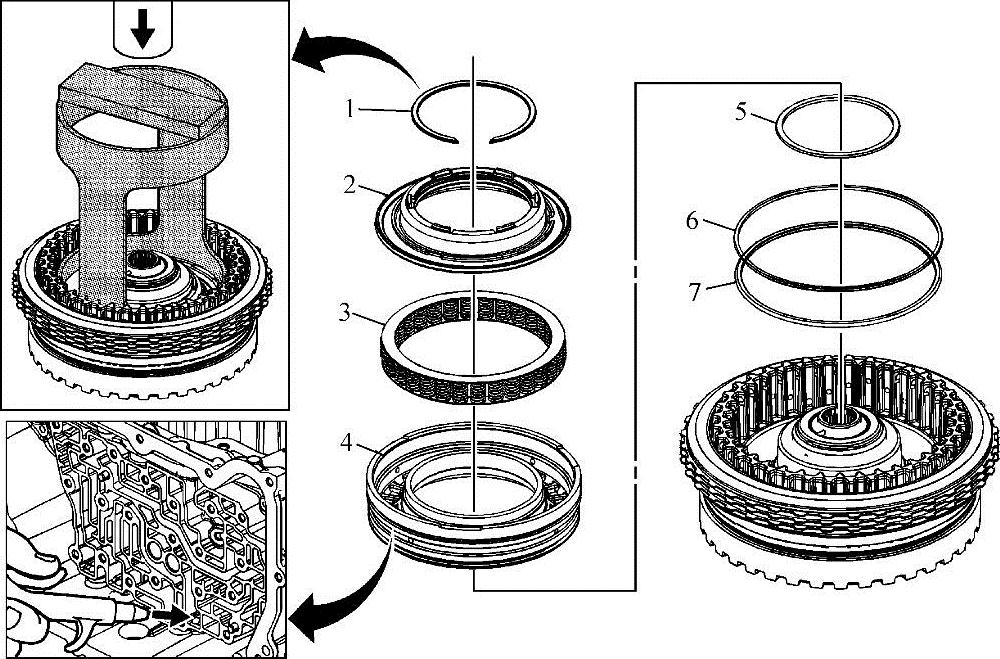 1
2
3
4
5
6
7