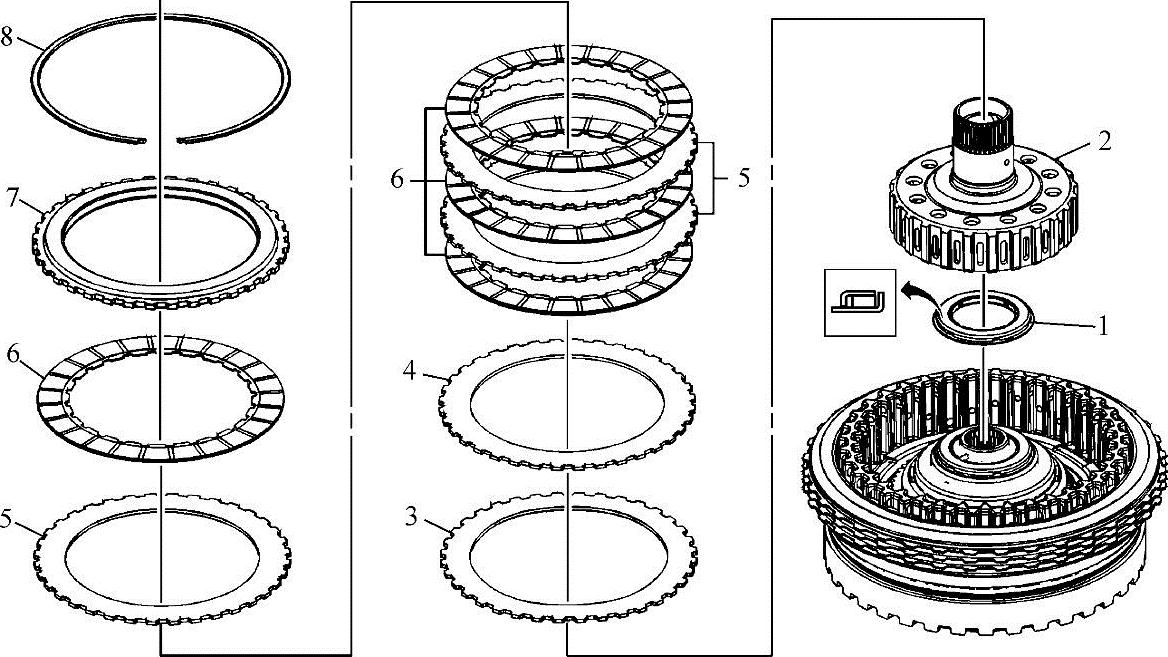 8
7
6
5
6
5
4
3
2
1